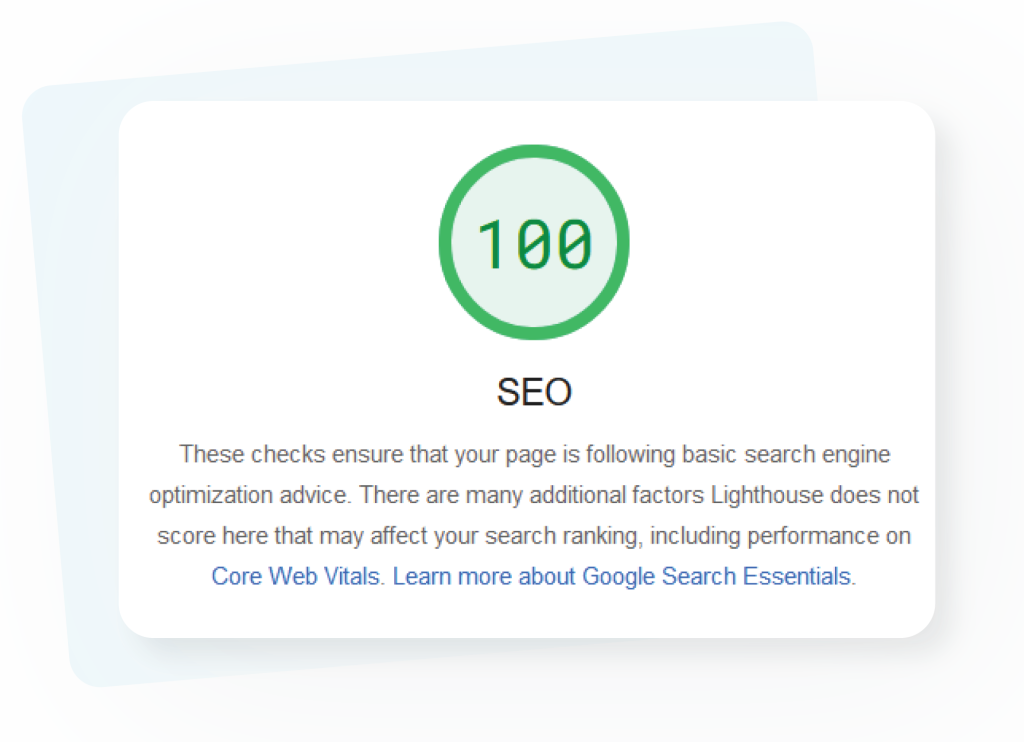 100

SEO

These checks ensure that your page is following basic search engine optimization advice. There are many additional factors Lighthouse does not score here that may affect your search ranking, including performance on Core Web Vitals. Learn more about Google Search Essentials.